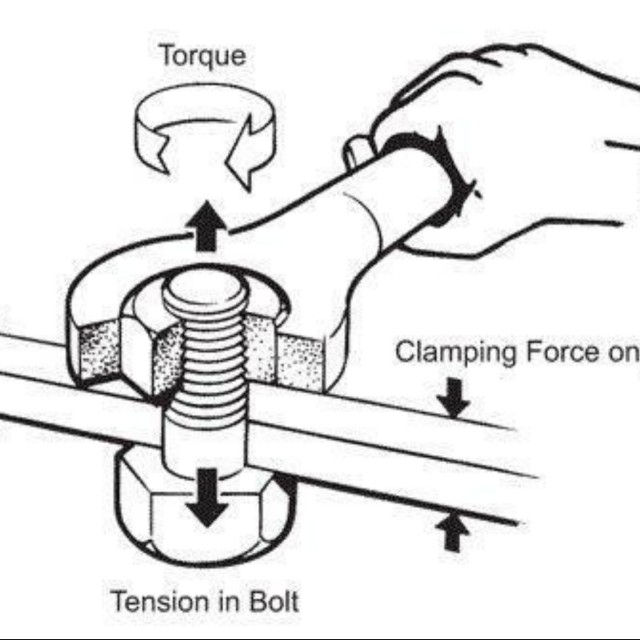 Torque

Clamping Force on

Tension in Bolt