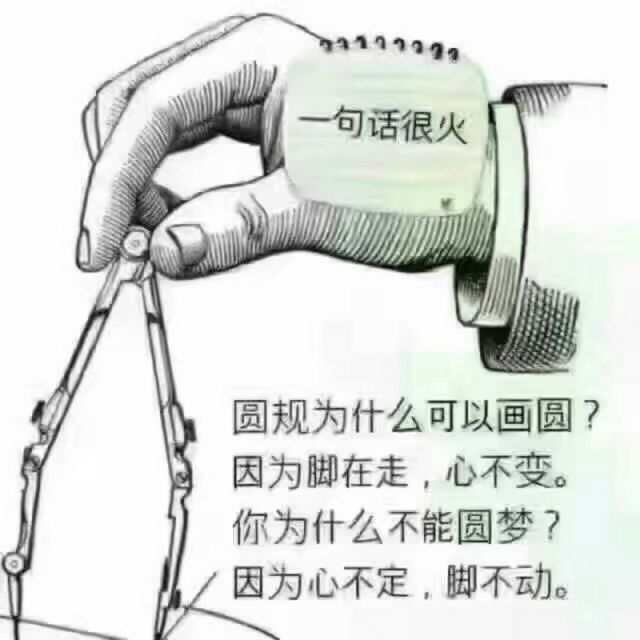 一句话很火

圆规为什么可以画圆？
因为脚在走，心不变。
你为什么不能圆梦？
因为心不定，脚不动。