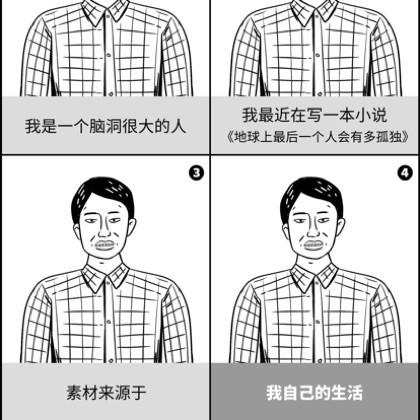 我是一个脑洞很大的人

我最近在写一本小说
《地球上最后一个人会有多孤独》

3

素材来源于

4

我自己的生活