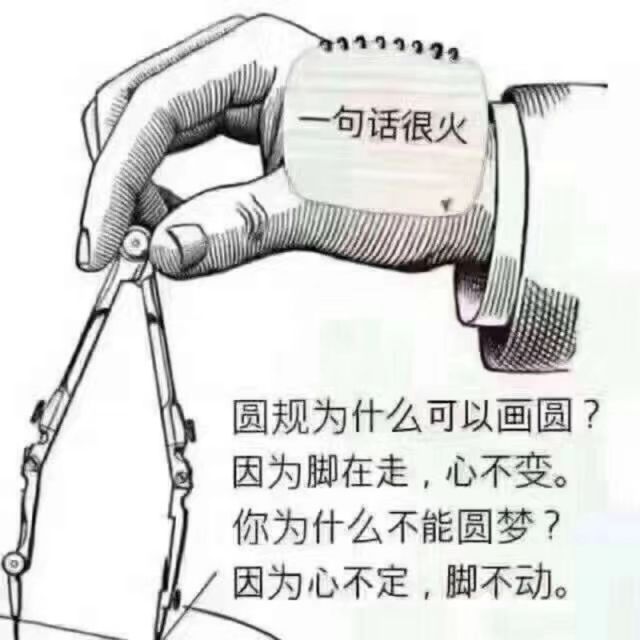 一句话很火

圆规为什么可以画圆？
因为脚在走，心不变。
你为什么不能圆梦？
因为心不定，脚不动。