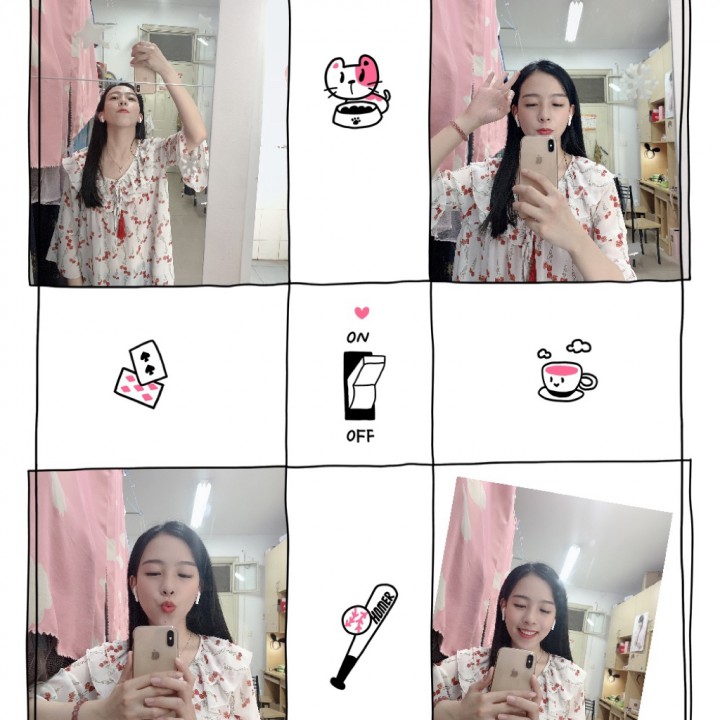 ON

OFF

HOMER